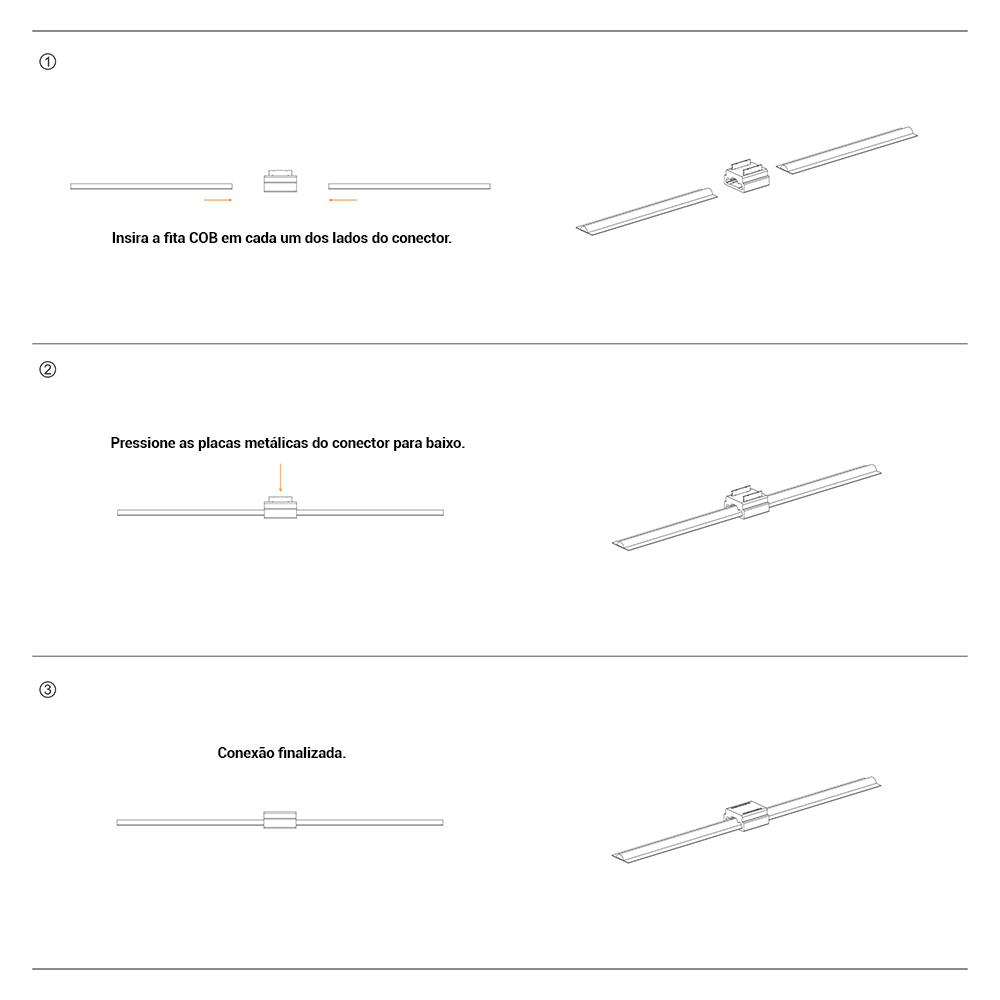 ①

Insira a fita COB em cada um dos lados do conector.

②

Pressione as placas metálicas do conector para baixo.

③

Conexão finalizada.