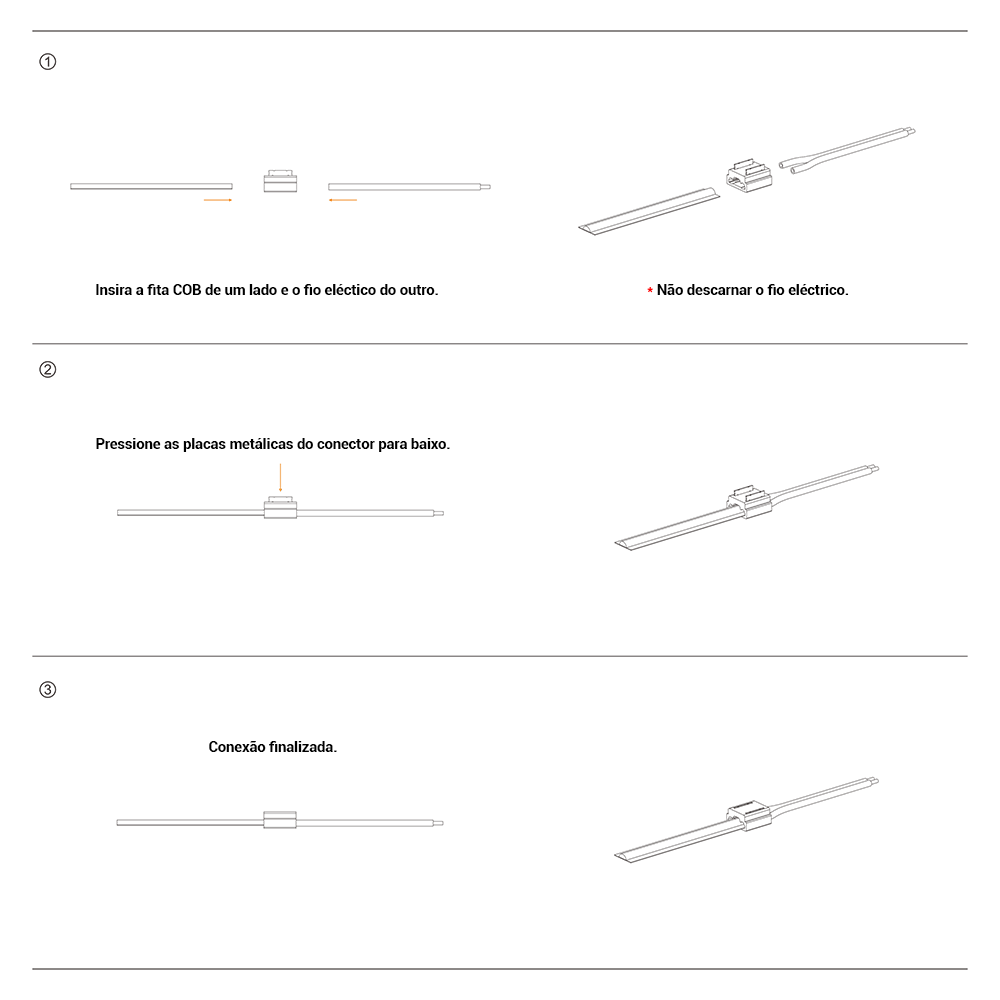 ①

Insira a fita COB de um lado e o fio eléctico do outro.

* Não descarnar o fio eléctrico.

②

Pressione as placas metálicas do conector para baixo.

③

Conexão finalizada.